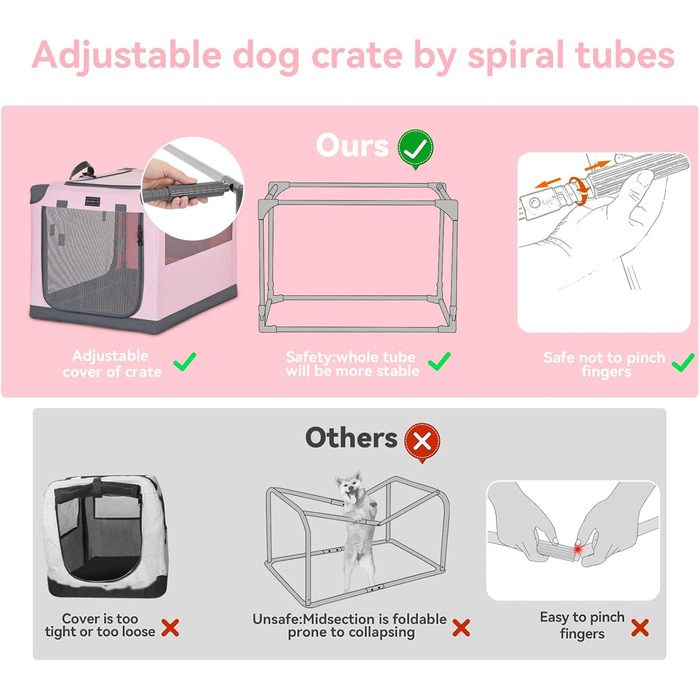 Adjustable dog crate by spiral tubes

Ours

Adjustable cover of crate

Safety:whole tube will be more stable

Safe not to pinch fingers

Others

Cover is too tight or too loose

Unsafe:Midsection is foldable prone to collapsing

Easy to pinch fingers