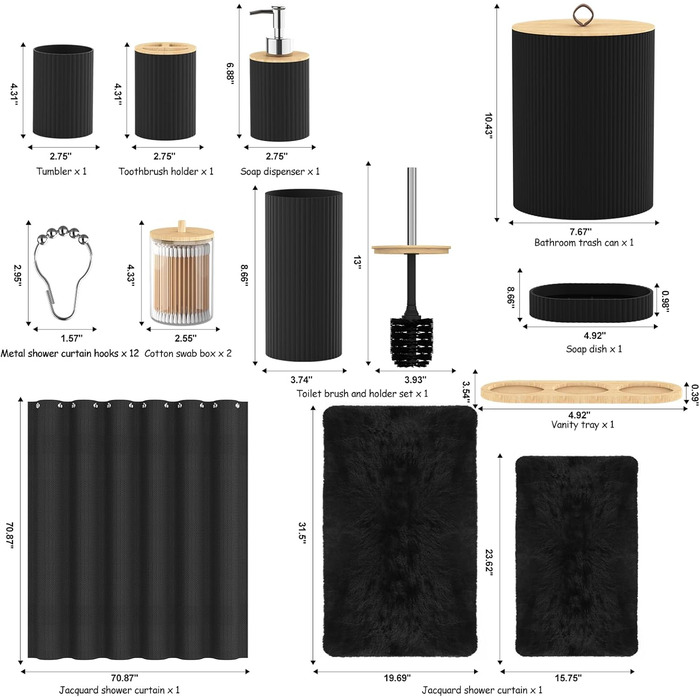 4.31"
2.75"
Tumbler x 1

4.31"
2.75"
Toothbrush holder x 1

6.88"
2.75"
Soap dispenser x 1

10.43"
7.67"
Bathroom trash can x 1

2.95"
1.57"
Metal shower curtain hooks x 12

4.33"
2.55"
Cotton swab box x 2

8.66"
3.74"

13"
3.93"
Toilet brush and holder set x 1

8.66"
0.98"
4.92"
Soap dish x 1

3.54"
0.39"
4.92"
Vanity tray x 1

70.87"
70.87"
Jacquard shower curtain x 1

31.5"
19.69"

23.62"
15.75"
Jacquard shower curtain x 1