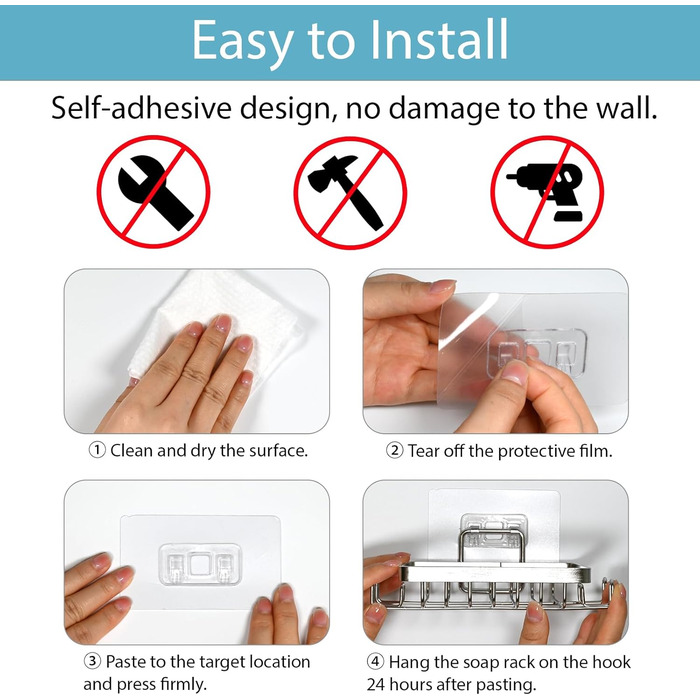 Easy to Install

Self-adhesive design, no damage to the wall.

① Clean and dry the surface.

② Tear off the protective film.

③ Paste to the target location and press firmly.

④ Hang the soap rack on the hook 24 hours after pasting.