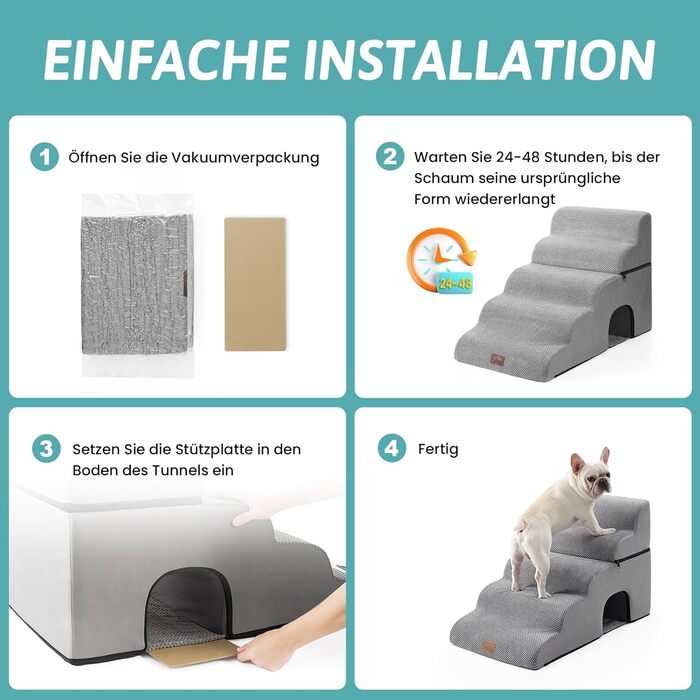 EINFACHE INSTALLATION

1 Öffnen Sie die Vakuumverpackung

2 Warten Sie 24-48 Stunden, bis der Schaum seine ursprüngliche Form wiedererlangt

24-48

3 Setzen Sie die Stützplatte in den Boden des Tunnels ein

4 Fertig