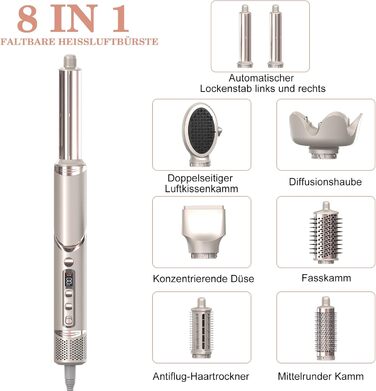 8 IN 1
FALTBARE HEISSLUFTBÜRSTE

Automatischer Lockenstab links und rechts

Doppelseitiger Luftkissenkamm

Diffusionshaube

Konzentrierende Düse

Fasskamm

Antiflug-Haartrockner

Mittelrunder Kamm