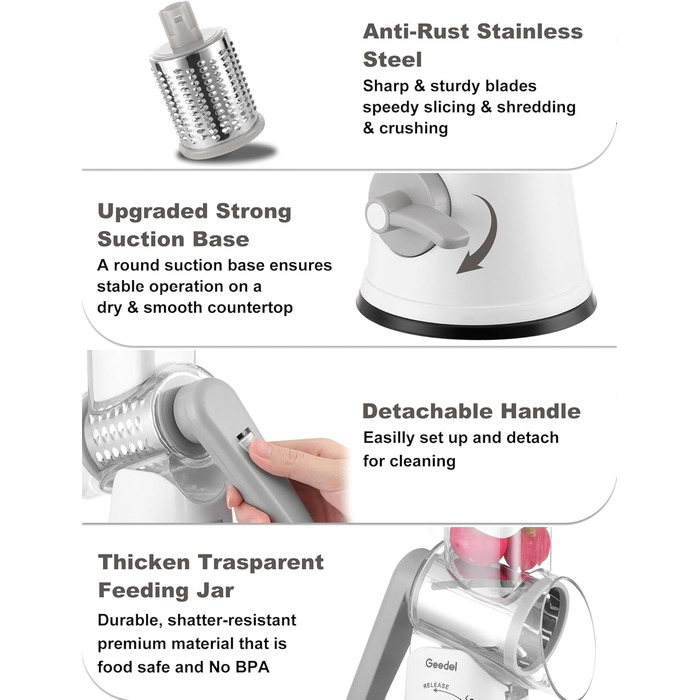 Anti-Rust Stainless Steel

Sharp & sturdy blades speedy slicing & shredding & crushing

Upgraded Strong Suction Base

A round suction base ensures stable operation on a dry & smooth countertop

Detachable Handle

Easilly set up and detach for cleaning

Thicken Trasparent Feeding Jar

Durable, shatter-resistant premium material that is food safe and No BPA

Geedel

RELEASE