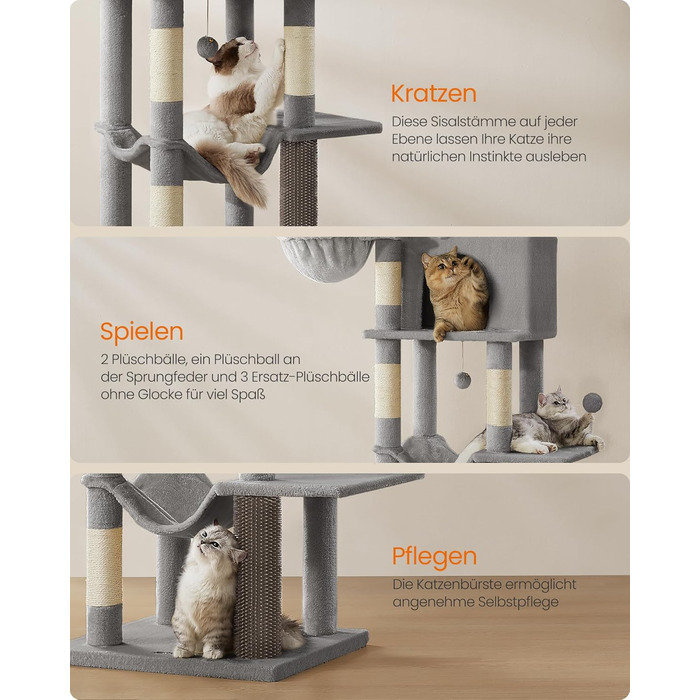 Kratzen

Diese Sisalstämme auf jeder Ebene lassen Ihre Katze ihre natürlichen Instinkte ausleben

Spielen

2 Plüschbälle, ein Plüschball an der Sprungfeder und 3 Ersatz-Plüschbälle ohne Glocke für viel Spaß

Pflegen

Die Katzenbürste ermöglicht angenehme Selbstpflege