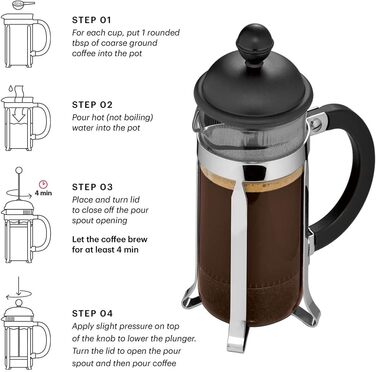 STEP 01
For each cup, put 1 rounded tbsp of coarse ground coffee into the pot

STEP 02
Pour hot (not boiling) water into the pot

4 min

STEP 03
Place and turn lid to close off the pour spout opening

Let the coffee brew for at least 4 min

STEP 04
Apply slight pressure on top of the knob to lower the plunger. Turn the lid to open the pour spout and then pour coffee