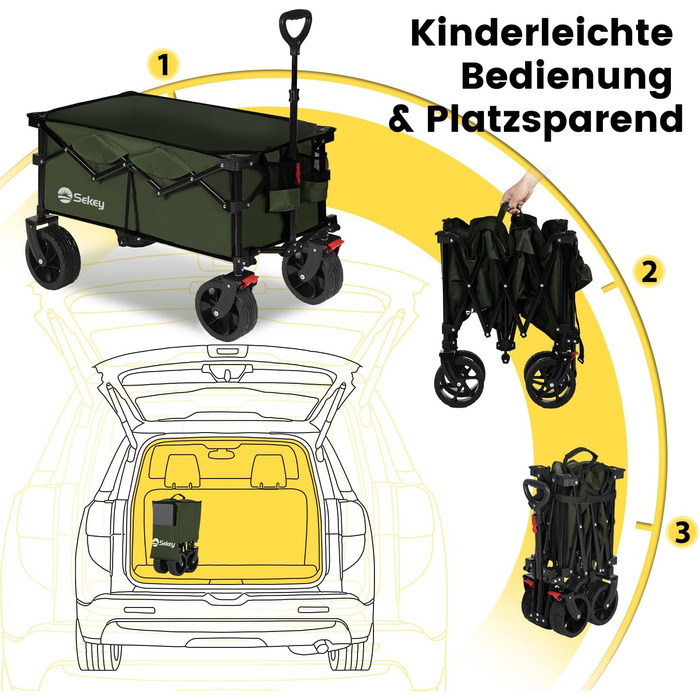 Kinderleichte Bedienung & Platzsparend

1

Sekey

2

3

Sekey