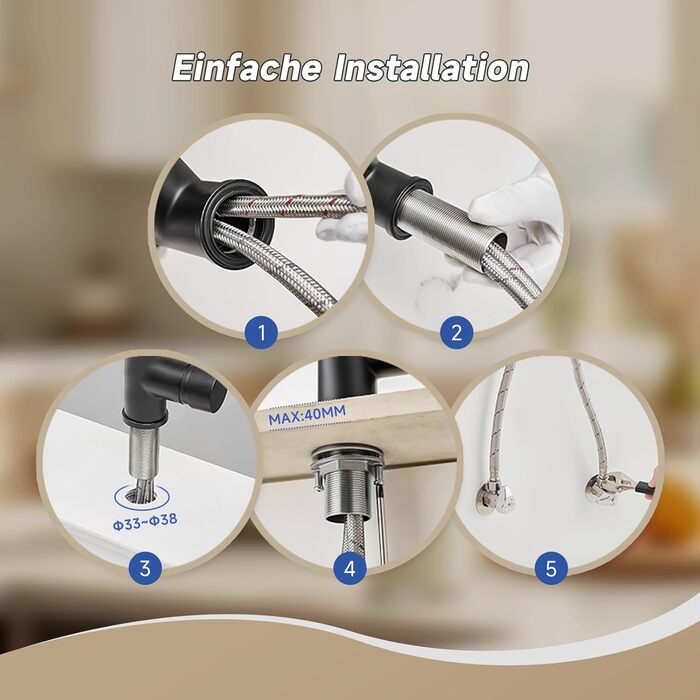 Einfache Installation

1

2

Φ33~Φ38

3

MAX:40MM

4

5