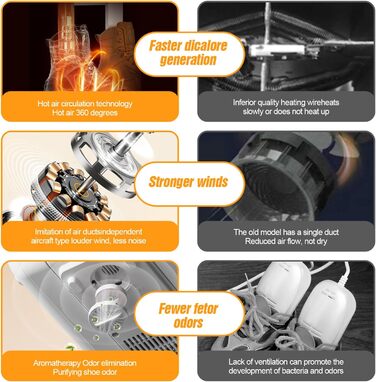 Faster dicalore generation

Hot air circulation technology
Hot air 360 degrees

Inferior quality heating wireheats slowly or does not heat up

Stronger winds

Imitation of air ductsindependent aircraft type louder wind, less noise

The old model has a single duct
Reduced air flow, not dry

Fewer fetor odors

Aromatherapy Odor elimination
Purifying shoe odor

Lack of ventilation can promote the development of bacteria and odors