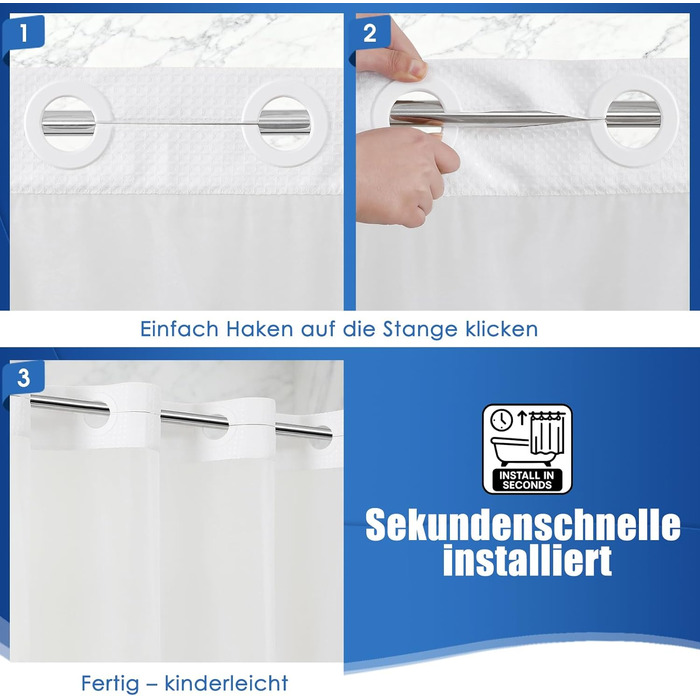 1

2

Einfach Haken auf die Stange klicken

3

INSTALL IN SECONDS

Sekundenschnelle installiert

Fertig – kinderleicht