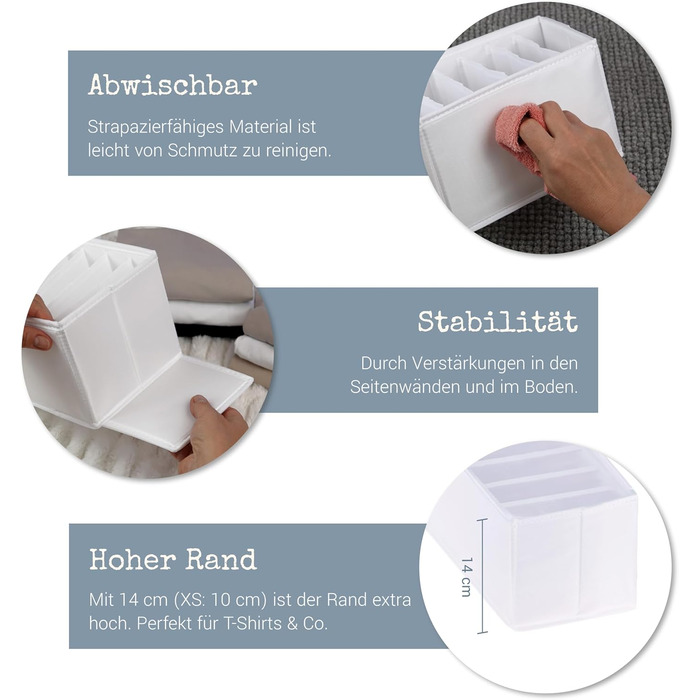 Abwischbar

Strapazierfähiges Material ist leicht von Schmutz zu reinigen.

Stabilität

Durch Verstärkungen in den Seitenwänden und im Boden.

Hoher Rand

Mit 14 cm (XS: 10 cm) ist der Rand extra hoch. Perfekt für T-Shirts & Co.

14 cm