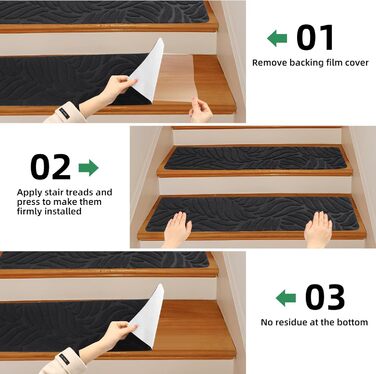 01
Remove backing film cover

02
Apply stair treads and press to make them firmly installed

03
No residue at the bottom