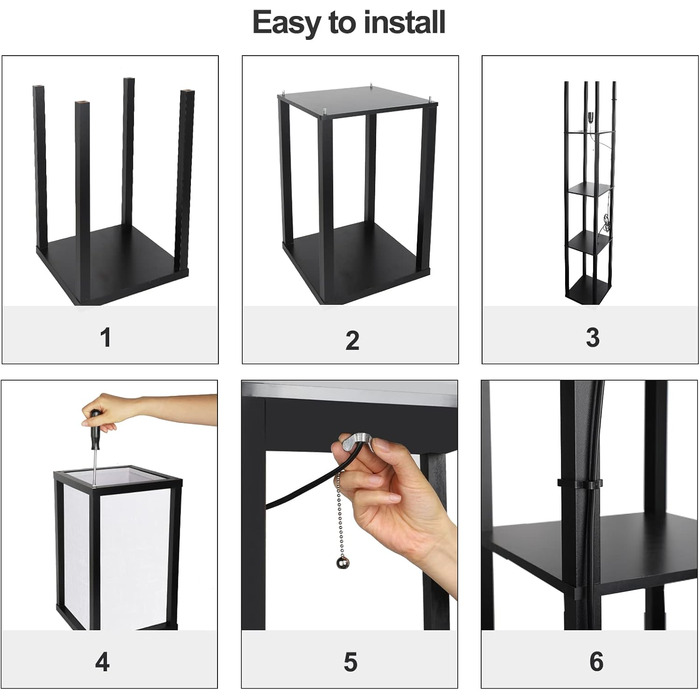 Easy to install

1

2

3

4

5

6