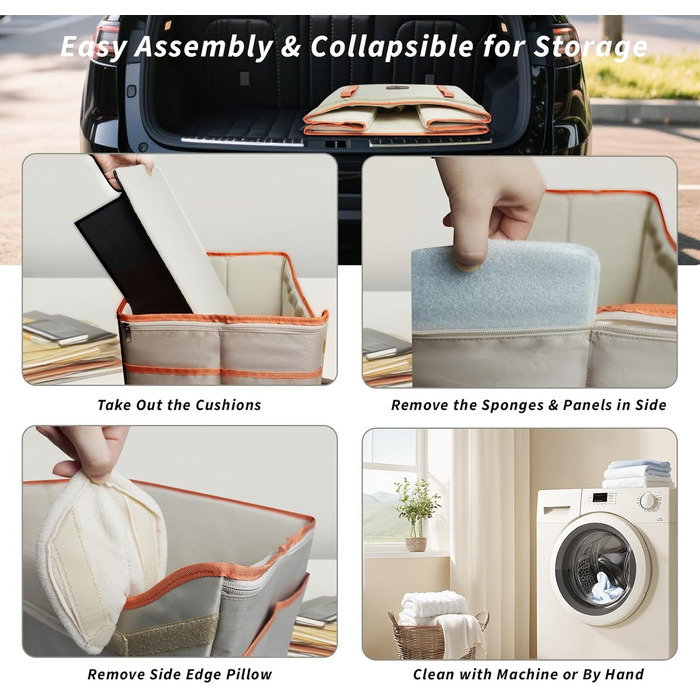 Easy Assembly & Collapsible for Storage

Take Out the Cushions

Remove the Sponges & Panels in Side

Remove Side Edge Pillow

Clean with Machine or By Hand