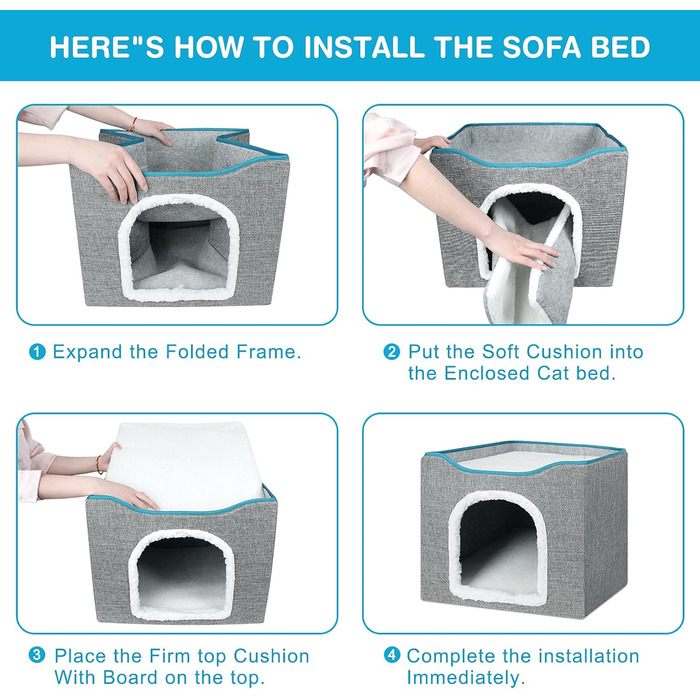 HERE"S HOW TO INSTALL THE SOFA BED

1 Expand the Folded Frame.

2 Put the Soft Cushion into the Enclosed Cat bed.

3 Place the Firm top Cushion With Board on the top.

4 Complete the installation Immediately.