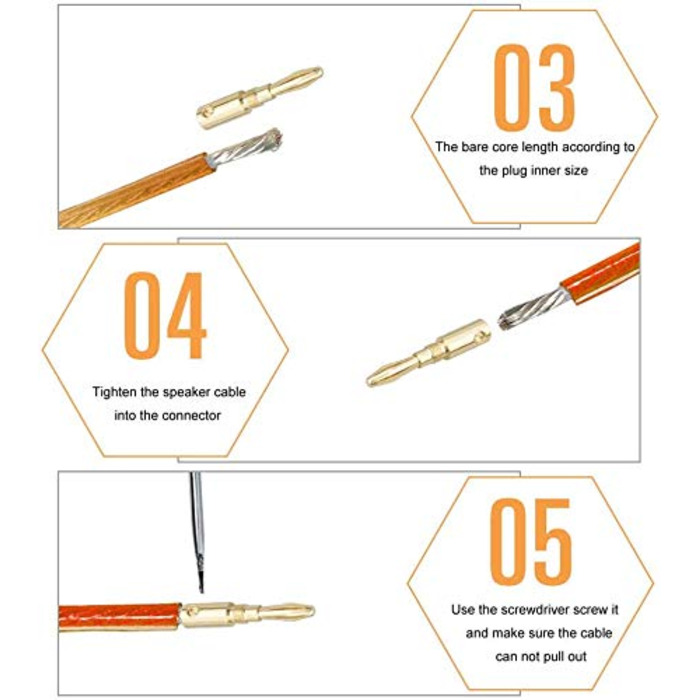 03

The bare core length according to the plug inner size

04

Tighten the speaker cable into the connector

05

Use the screwdriver screw it and make sure the cable can not pull out