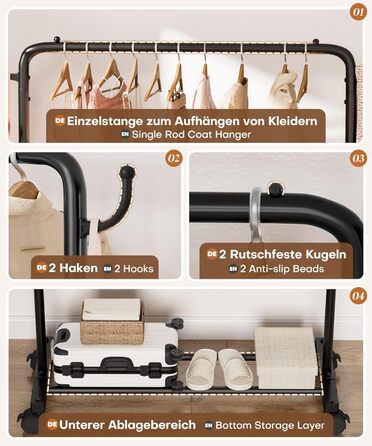 01

DE Einzelstange zum Aufhängen von Kleidern
EN Single Rod Coat Hanger

02

DE 2 Haken EN 2 Hooks

03

DE 2 Rutschfeste Kugeln
EN 2 Anti-slip Beads

04

DE Unterer Ablagebereich EN Bottom Storage Layer