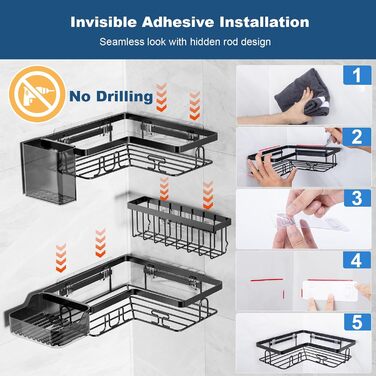 Invisible Adhesive Installation
Seamless look with hidden rod design

No Drilling

1
2
3
4
5