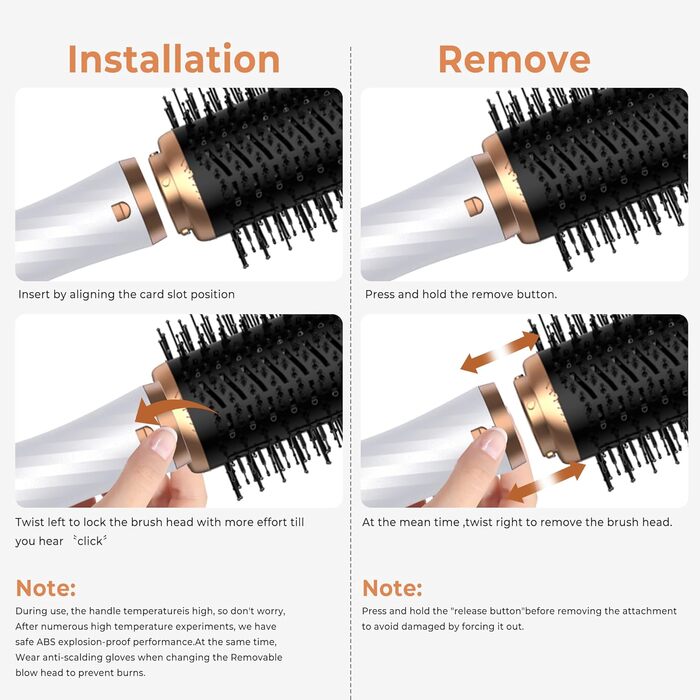 Installation

Insert by aligning the card slot position

Twist left to lock the brush head with more effort till you hear "click"

Note:

During use, the handle temperatureis high, so don't worry, After numerous high temperature experiments, we have safe ABS explosion-proof performance.At the same time, Wear anti-scalding gloves when changing the Removable blow head to prevent burns.

Remove

Press and hold the remove button.

At the mean time ,twist right to remove the brush head.

Note:

Press and hold the "release button"before removing the attachment to avoid damaged by forcing it out.