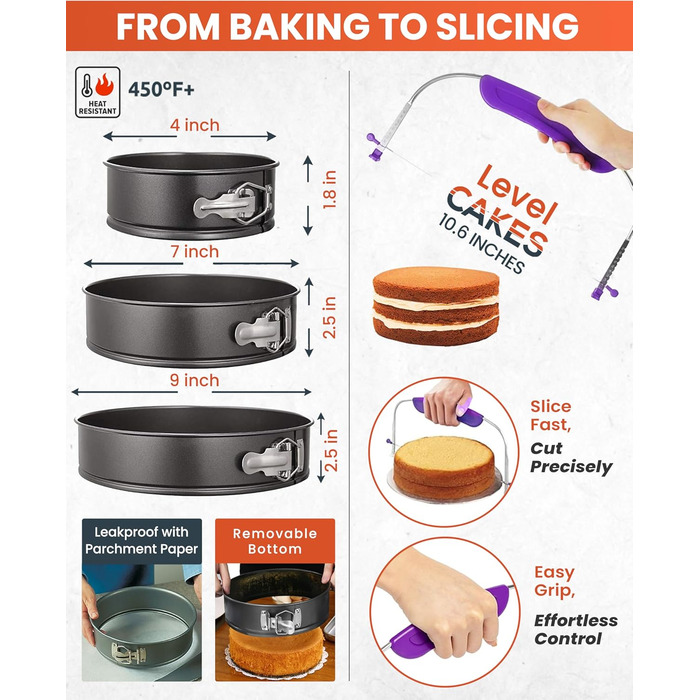 FROM BAKING TO SLICING

HEAT RESISTANT

450ºF+

4 inch

1.8 in

7 inch

2.5 in

9 inch

2.5 in

Leakproof with Parchment Paper

Removable Bottom

Level CAKES 10.6 INCHES

Slice Fast, Cut Precisely

Easy Grip, Effortless Control