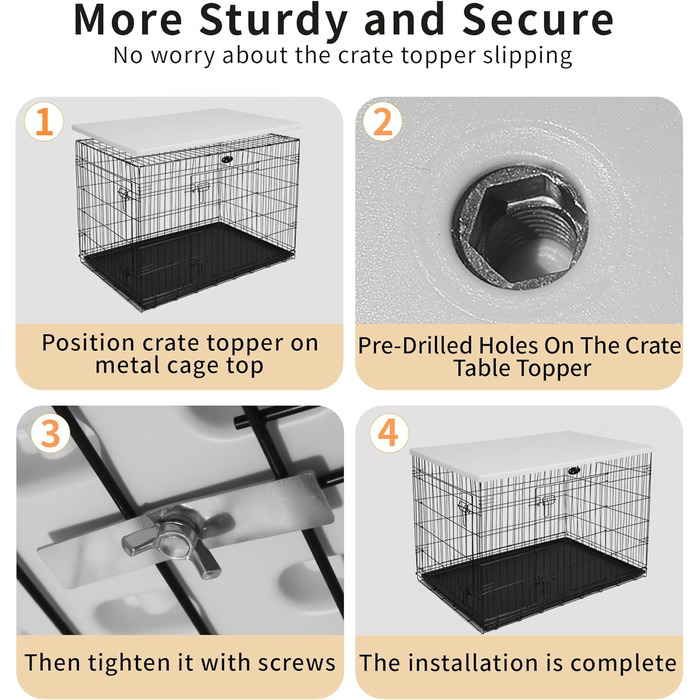 More Sturdy and Secure
No worry about the crate topper slipping

1
Position crate topper on metal cage top

2
Pre-Drilled Holes On The Crate Table Topper

3
Then tighten it with screws

4
The installation is complete