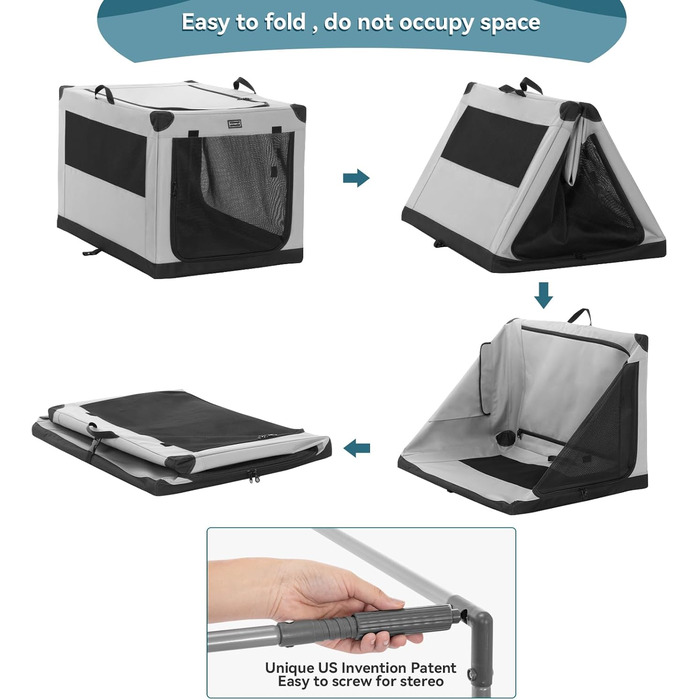 Easy to fold , do not occupy space

Unique US Invention Patent
Easy to screw for stereo