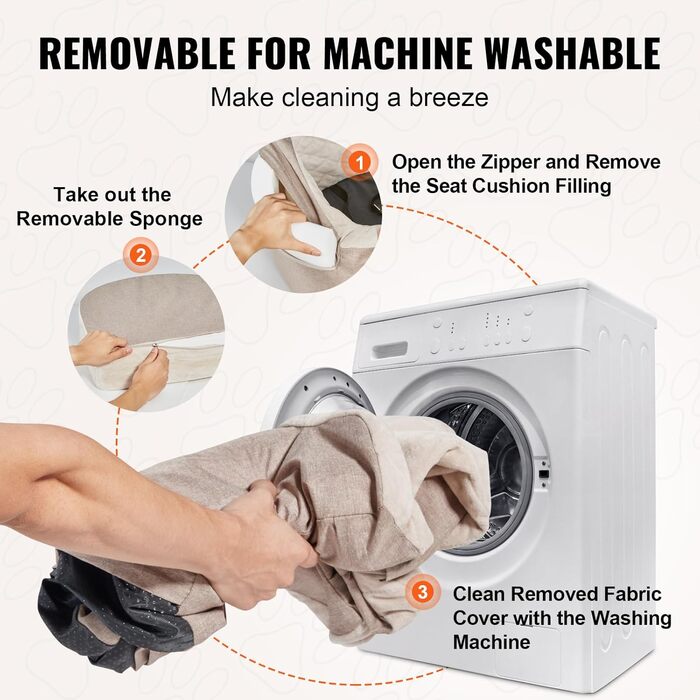 REMOVABLE FOR MACHINE WASHABLE

Make cleaning a breeze

1 Open the Zipper and Remove the Seat Cushion Filling

Take out the Removable Sponge

2

3 Clean Removed Fabric Cover with the Washing Machine