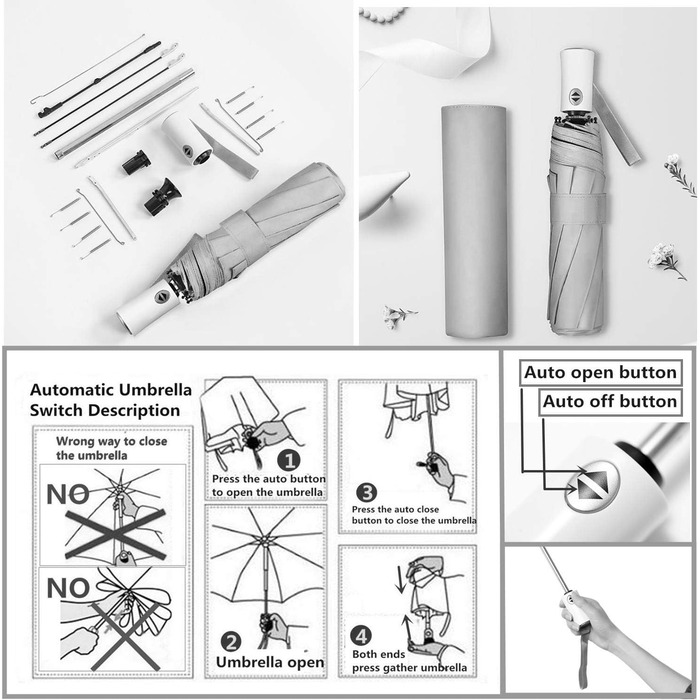 Automatic Umbrella Switch Description

Wrong way to close the umbrella

NO

NO

1
Press the auto button to open the umbrella

2
Umbrella open

3
Press the auto close button to close the umbrella

4
Both ends press gather umbrella

Auto open button

Auto off button