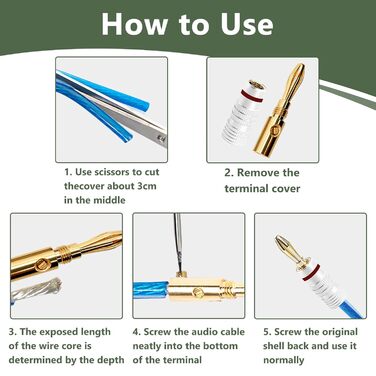 How to Use

1. Use scissors to cut thecover about 3cm in the middle

2. Remove the terminal cover

3. The exposed length of the wire core is determined by the depth

4. Screw the audio cable neatly into the bottom of the terminal

5. Screw the original shell back and use it normally