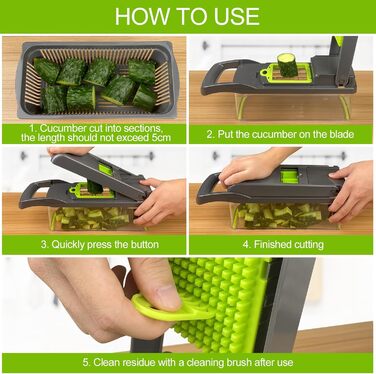 HOW TO USE

1. Cucumber cut into sections, the length should not exceed 5cm

2. Put the cucumber on the blade

3. Quickly press the button

4. Finished cutting

5. Clean residue with a cleaning brush after use