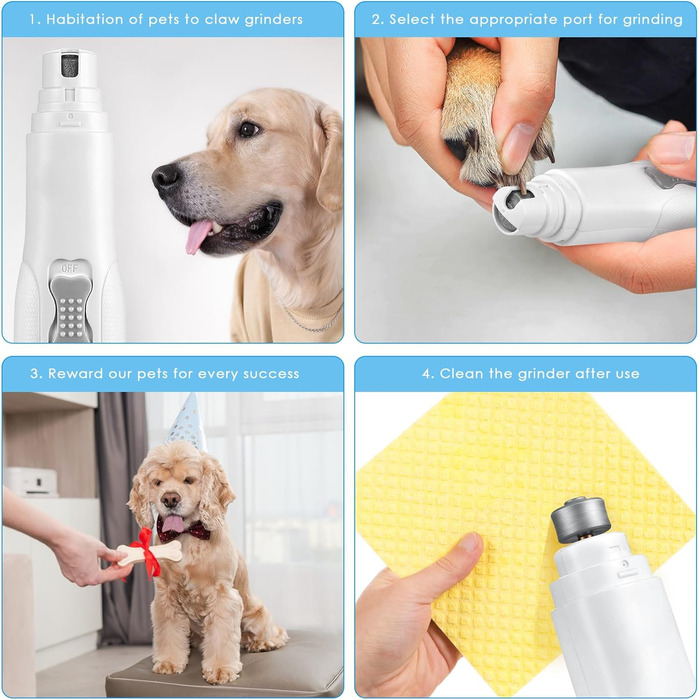 1. Habitation of pets to claw grinders

OFF

2. Select the appropriate port for grinding

3. Reward our pets for every success

4. Clean the grinder after use