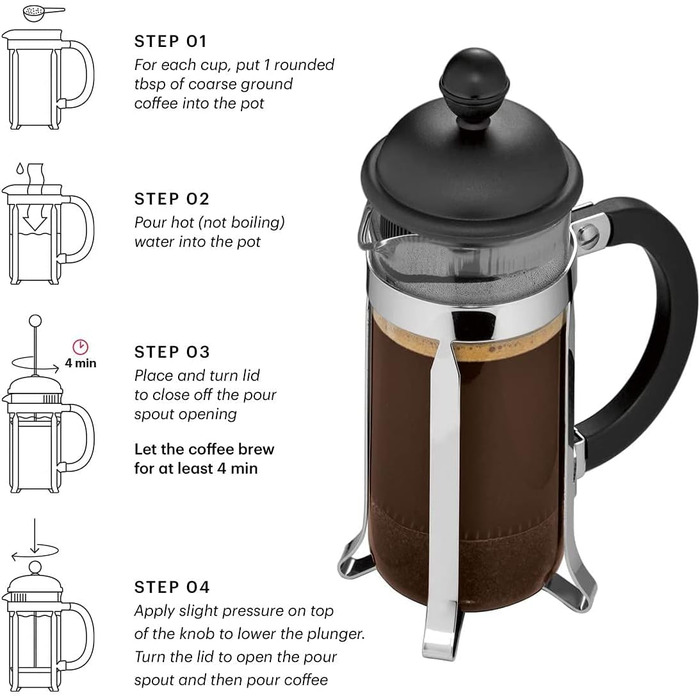 STEP 01
For each cup, put 1 rounded tbsp of coarse ground coffee into the pot

STEP 02
Pour hot (not boiling) water into the pot

4 min

STEP 03
Place and turn lid to close off the pour spout opening

Let the coffee brew for at least 4 min

STEP 04
Apply slight pressure on top of the knob to lower the plunger. Turn the lid to open the pour spout and then pour coffee