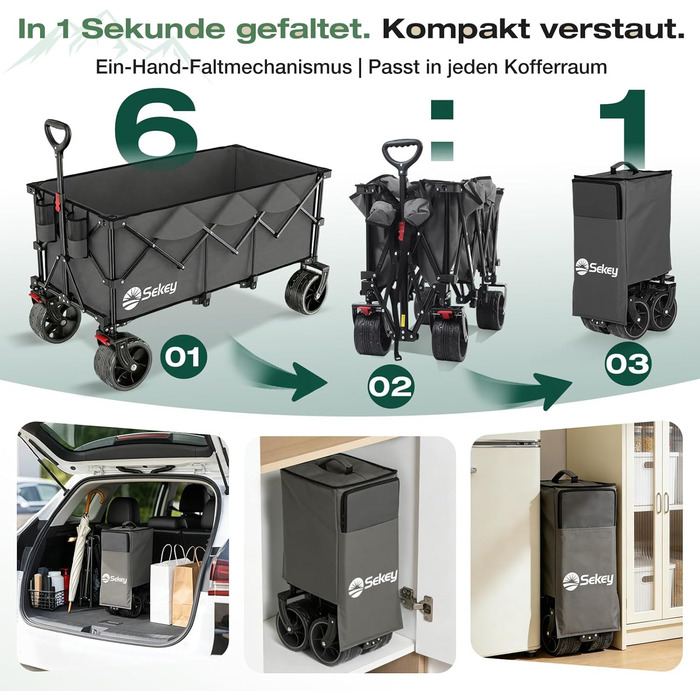 In 1 Sekunde gefaltet. Kompakt verstaut.

Ein-Hand-Faltmechanismus | Passt in jeden Kofferraum

6 : 1

Sekey

01

02

Sekey

03

Sekey

Sekey

Sekey