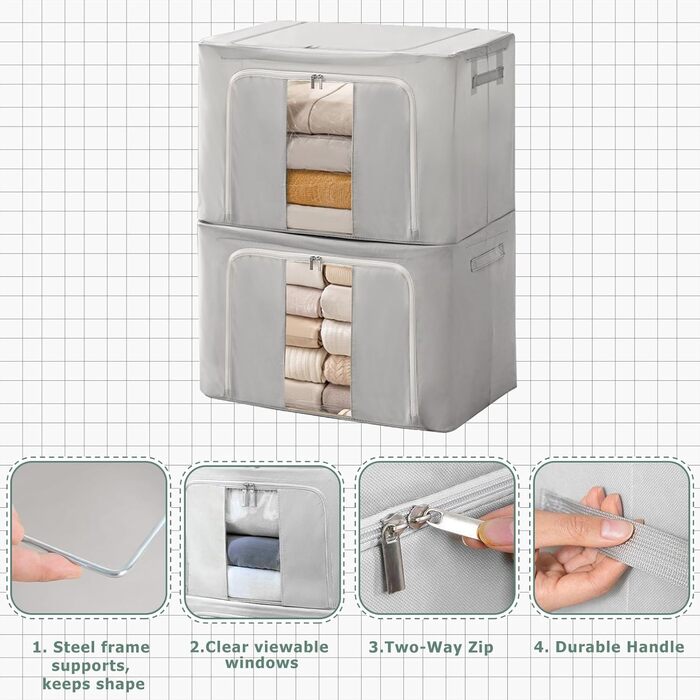 1. Steel frame supports, keeps shape

2.Clear viewable windows

3.Two-Way Zip

4. Durable Handle