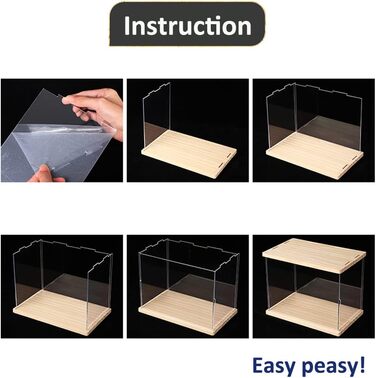 Instruction

Easy peasy!