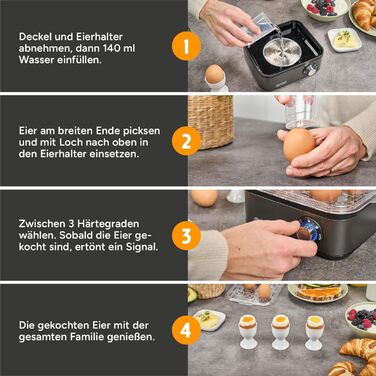 Deckel und Eierhalter abnehmen, dann 140 ml Wasser einfüllen.

1

Eier am breiten Ende picksen und mit Loch nach oben in den Eierhalter einsetzen.

2

Zwischen 3 Härtegraden wählen. Sobald die Eier gekocht sind, ertönt ein Signal.

3

Die gekochten Eier mit der gesamten Familie genießen.

4