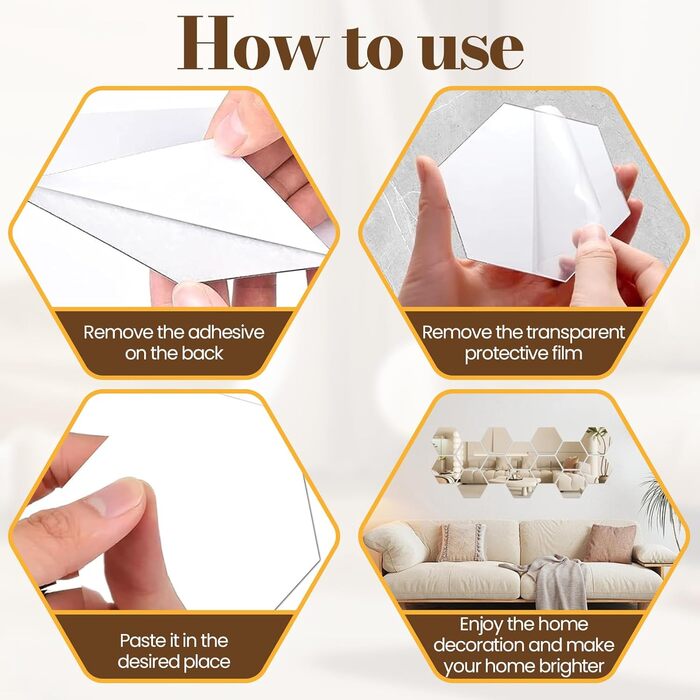 How to use

Remove the adhesive on the back

Remove the transparent protective film

Paste it in the desired place

Enjoy the home decoration and make your home brighter