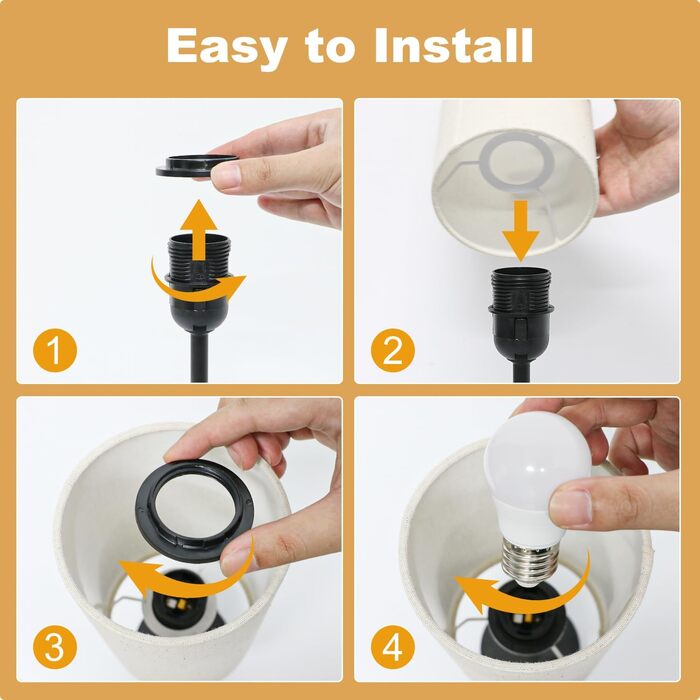 Easy to Install

1

2

3

4