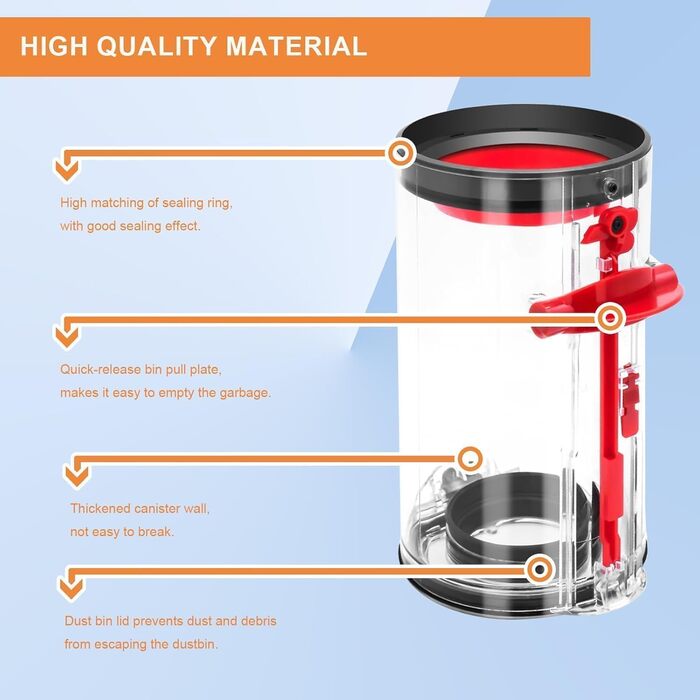 HIGH QUALITY MATERIAL

High matching of sealing ring, with good sealing effect.

Quick-release bin pull plate, makes it easy to empty the garbage.

Thickened canister wall, not easy to break.

Dust bin lid prevents dust and debris from escaping the dustbin.