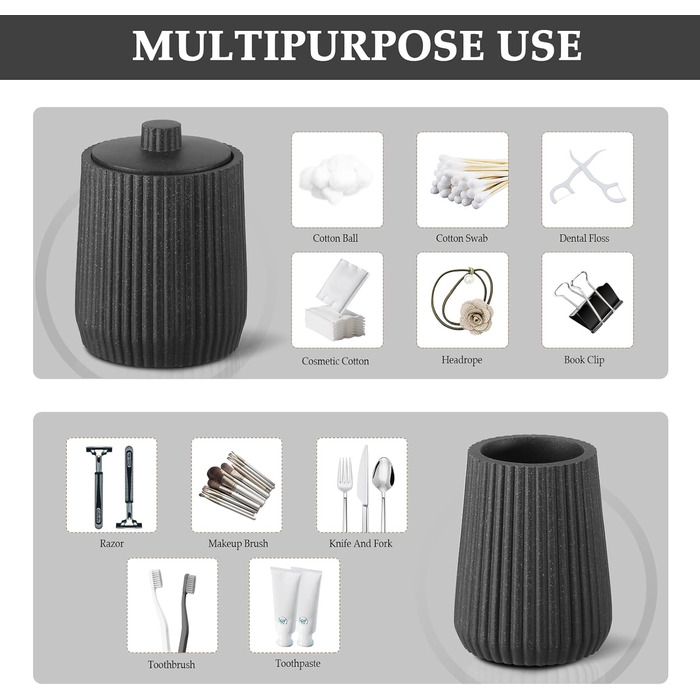 MULTIPURPOSE USE

Cotton Ball

Cotton Swab

Dental Floss

Cosmetic Cotton

Headrope

Book Clip

Razor

Makeup Brush

Knife And Fork

Toothbrush

Toothpaste