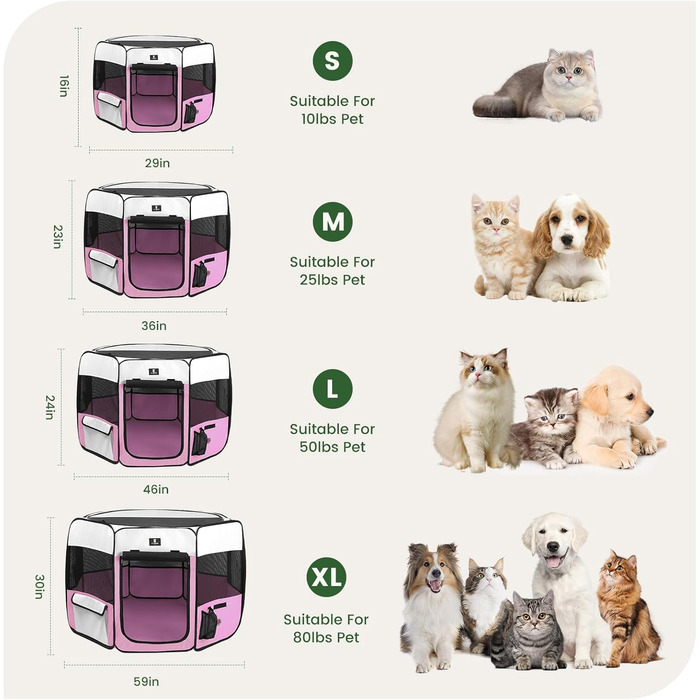 16in

29in

S

Suitable For 10lbs Pet

23in

36in

M

Suitable For 25lbs Pet

24in

46in

L

Suitable For 50lbs Pet

30in

59in

XL

Suitable For 80lbs Pet