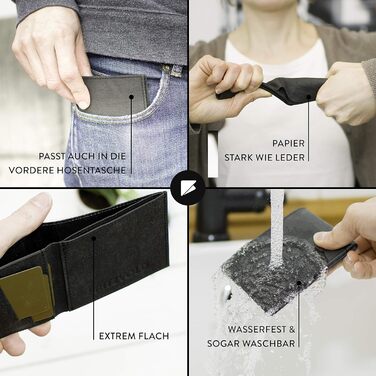 PASST AUCH IN DIE
VORDERE HOSENTASCHE

PAPIER
STARK WIE LEDER

EXTREM FLACH

WASSERFEST &
SOGAR WASCHBAR