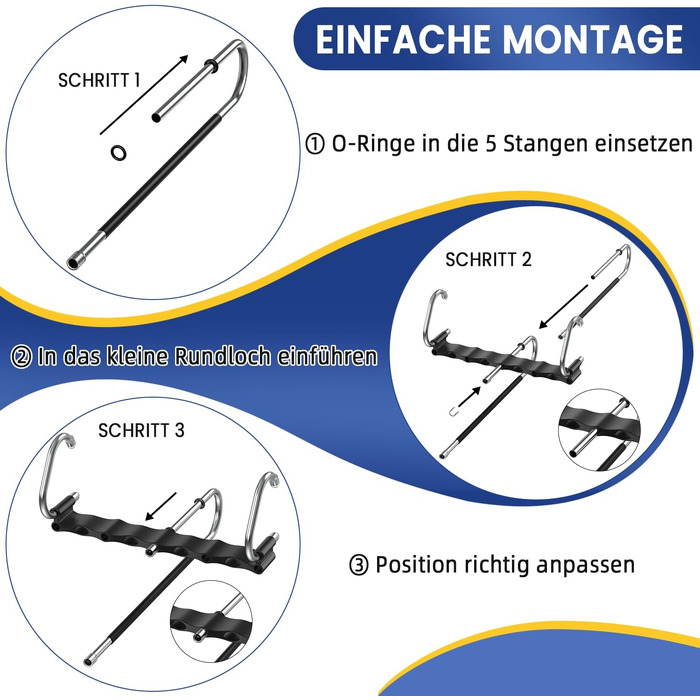 EINFACHE MONTAGE

SCHRITT 1

① O-Ringe in die 5 Stangen einsetzen

SCHRITT 2

② In das kleine Rundloch einführen

SCHRITT 3

③ Position richtig anpassen