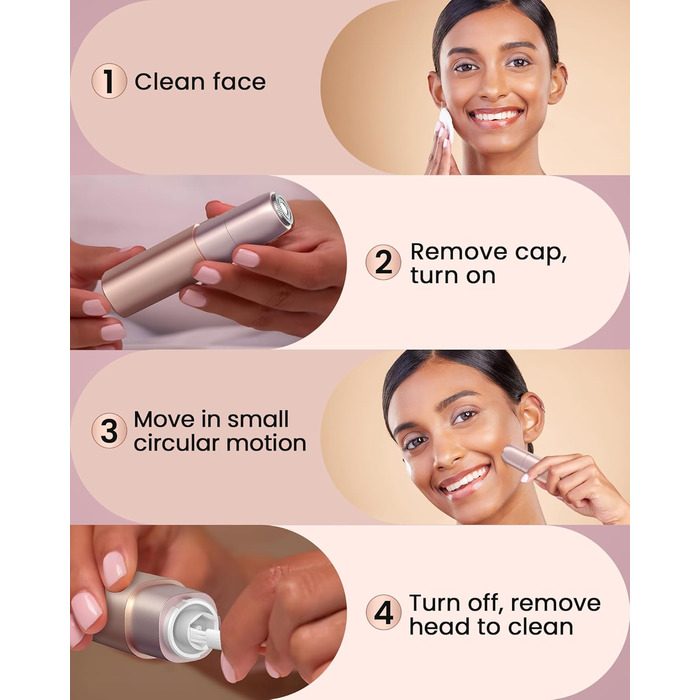 1 Clean face

2 Remove cap, turn on

3 Move in small circular motion

4 Turn off, remove head to clean