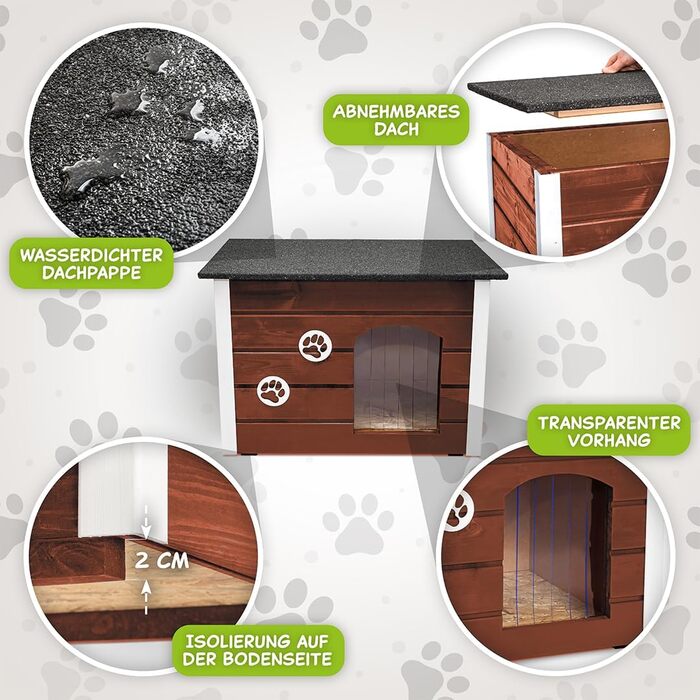 ABNEHMBARES DACH

WASSERDICHTER DACHPAPPE

TRANSPARENTER VORHANG

2 CM

ISOLIERUNG AUF DER BODENSEITE