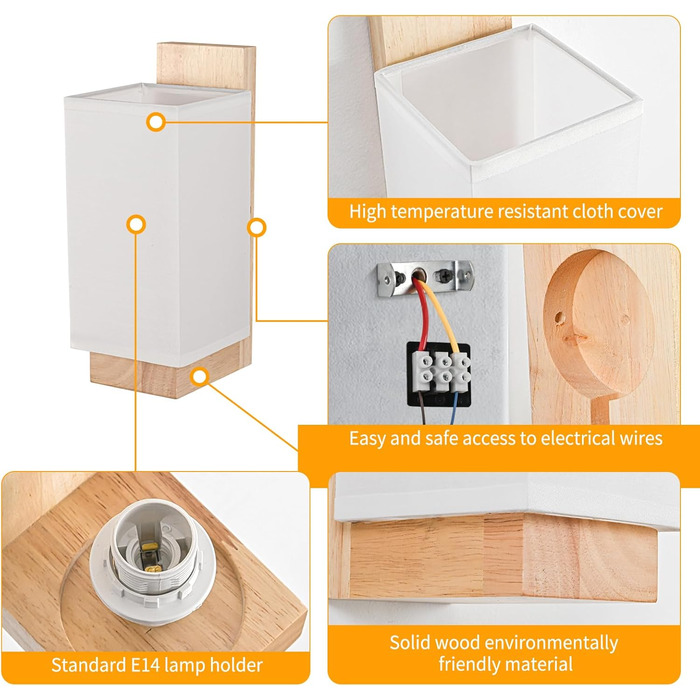 High temperature resistant cloth cover

Easy and safe access to electrical wires

Standard E14 lamp holder

Solid wood environmentally friendly material