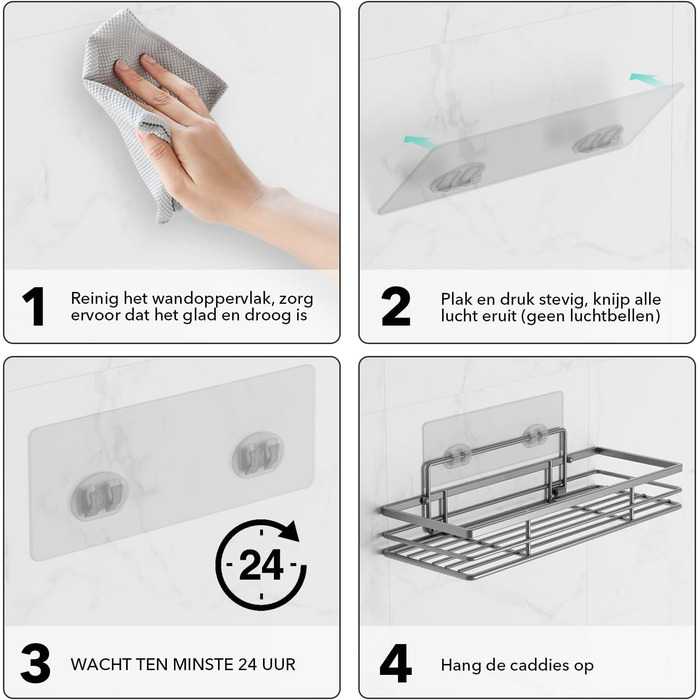 1 Reinig het wandoppervlak, zorg ervoor dat het glad en droog is

2 Plak en druk stevig, knijp alle lucht eruit (geen luchtbellen)

24

3 WACHT TEN MINSTE 24 UUR

4 Hang de caddies op