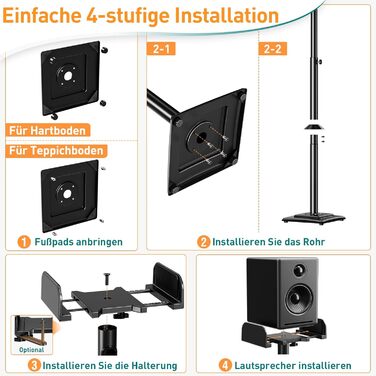 Einfache 4-stufige Installation

Für Hartboden

Für Teppichboden

1 Fußpads anbringen

2-1

2-2

2 Installieren Sie das Rohr

Optional

3 Installieren Sie die Halterung

4 Lautsprecher installieren