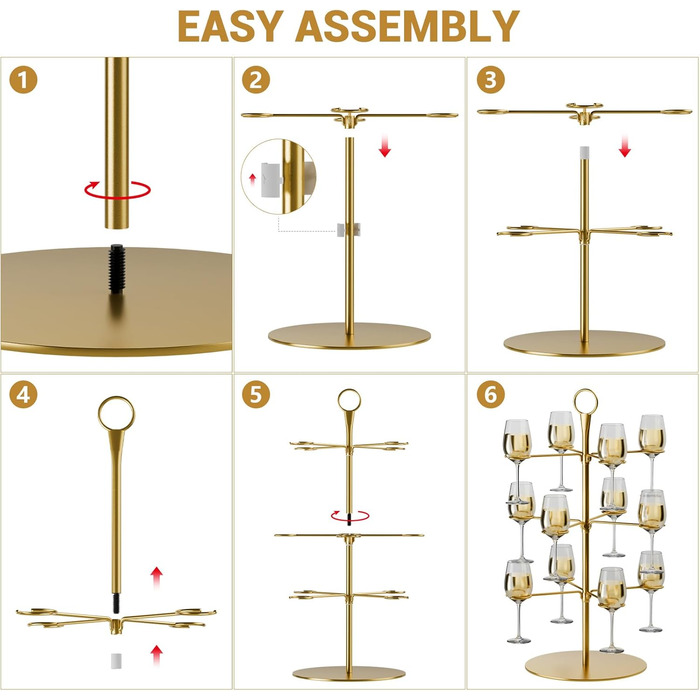 EASY ASSEMBLY

1

2

3

4

5

6