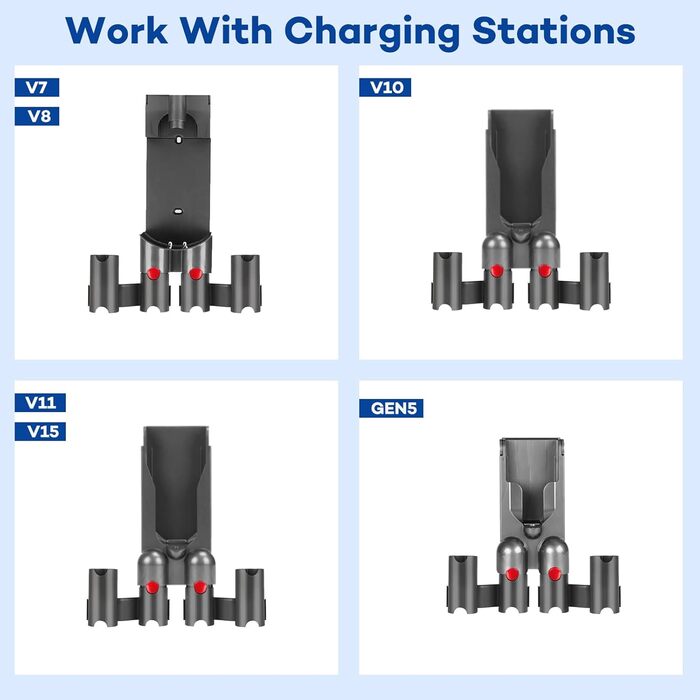 Work With Charging Stations

V7
V8

V10

V11
V15

GEN5