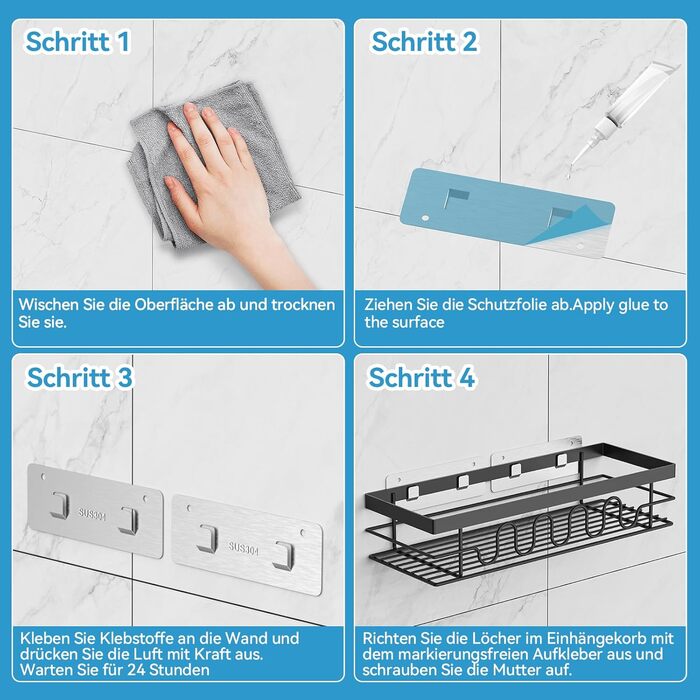 Schritt 1

Wischen Sie die Oberfläche ab und trocknen Sie sie.

Schritt 2

Ziehen Sie die Schutzfolie ab.Apply glue to the surface

Schritt 3

SUS304

SUS304

Kleben Sie Klebstoffe an die Wand und drücken Sie die Luft mit Kraft aus. Warten Sie für 24 Stunden

Schritt 4

Richten Sie die Löcher im Einhängekorb mit dem markierungsfreien Aufkleber aus und schrauben Sie die Mutter auf.