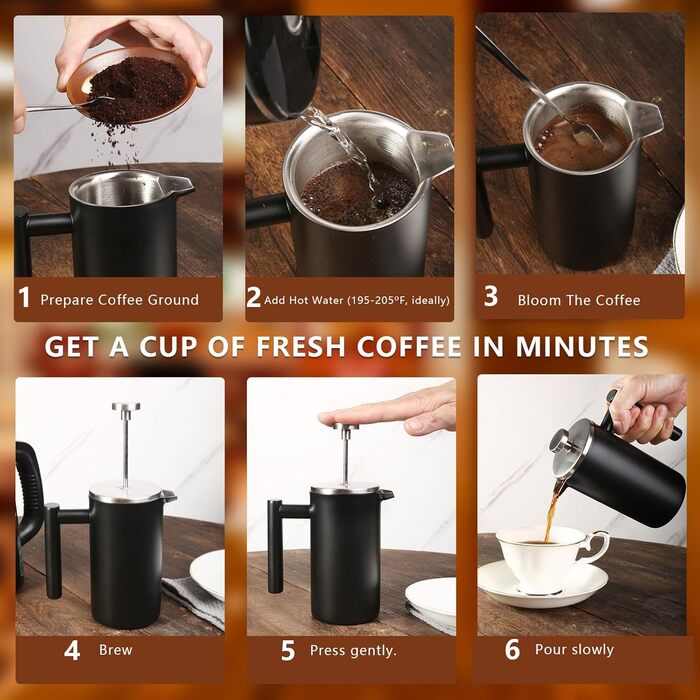 1 Prepare Coffee Ground

2 Add Hot Water (195-205ºF, ideally)

3 Bloom The Coffee

GET A CUP OF FRESH COFFEE IN MINUTES

4 Brew

5 Press gently.

6 Pour slowly